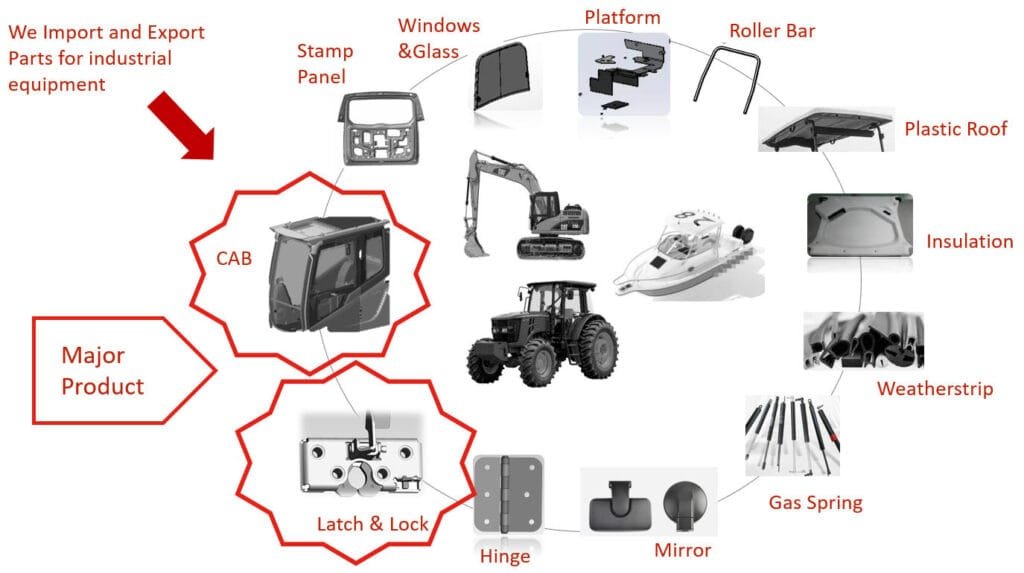 We Import and Export Parts for industrial equipment

Stamp Panel

Windows &Glass

Platform

Roller Bar

Plastic Roof

Insulation

Weatherstrip

Gas Spring

Mirror

Hinge

Latch & Lock

CAB

Major Product